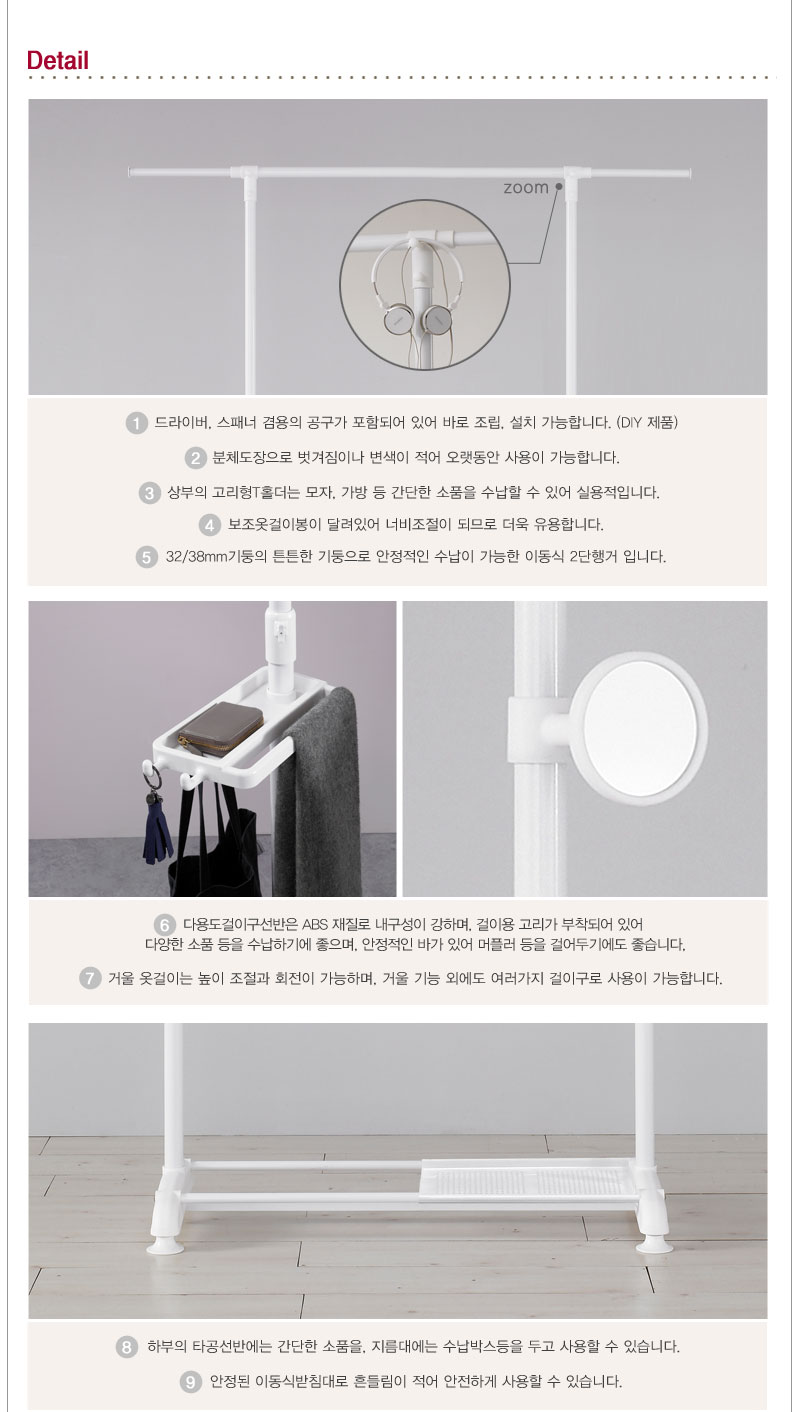 Detail

zoom

1 드라이버, 스패너 겸용의 공구가 포함되어 있어 바로 조립, 설치 가능합니다. (DIY 제품)

2 분체도장으로 벗겨짐이나 변색이 적어 오랫동안 사용이 가능합니다.

3 상부의 고리형T홀더는 모자, 가방 등 간단한 소품을 수납할 수 있어 실용적입니다.

4 보조옷걸이봉이 달려있어 너비조절이 되므로 더욱 유용합니다.

5 32/38mm기둥의 튼튼한 기둥으로 안정적인 수납이 가능한 이동식 2단행거 입니다.

6 다용도걸이구선반은 ABS 재질로 내구성이 강하며, 걸이용 고리가 부착되어 있어 다양한 소품 등을 수납하기에 좋으며, 안정적인 바가 있어 머플러 등을 걸어두기에도 좋습니다.

7 거울 옷걸이는 높이 조절과 회전이 가능하며, 거울 기능 외에도 여러가지 걸이구로 사용이 가능합니다.

8 하부의 타공선반에는 간단한 소품을, 지름대에는 수납박스등을 두고 사용할 수 있습니다.

9 안정된 이동식받침대로 흔들림이 적어 안전하게 사용할 수 있습니다.