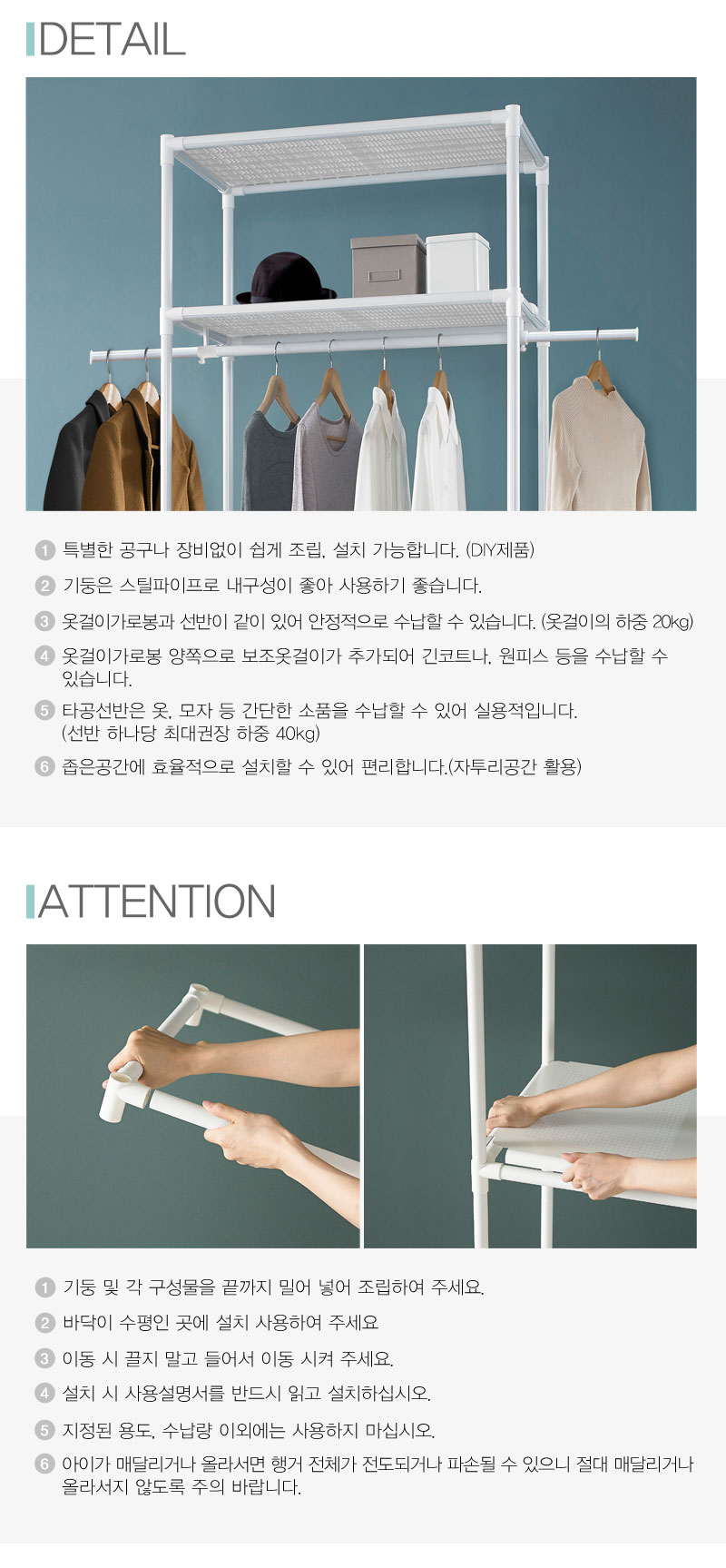 DETAIL

1 특별한 공구나 장비없이 쉽게 조립, 설치 가능합니다. (DIY제품)

2 기둥은 스틸파이프로 내구성이 좋아 사용하기 좋습니다.

3 옷걸이가로봉과 선반이 같이 있어 안정적으로 수납할 수 있습니다. (옷걸이의 하중 20kg)

4 옷걸이가로봉 양쪽으로 보조옷걸이가 추가되어 긴코트나, 원피스 등을 수납할 수 있습니다.

5 타공선반은 옷, 모자 등 간단한 소품을 수납할 수 있어 실용적입니다. (선반 하나당 최대권장 하중 40kg)

6 좁은공간에 효율적으로 설치할 수 있어 편리합니다.(자투리공간 활용)

ATTENTION

1 기둥 및 각 구성물을 끝까지 밀어 넣어 조립하여 주세요.

2 바닥이 수평인 곳에 설치 사용하여 주세요

3 이동 시 끌지 말고 들어서 이동 시켜 주세요.

4 설치 시 사용설명서를 반드시 읽고 설치하십시오.

5 지정된 용도, 수납량 이외에는 사용하지 마십시오.

6 아이가 매달리거나 올라서면 행거 전체가 전도되거나 파손될 수 있으니 절대 매달리거나 올라서지 않도록 주의 바랍니다.