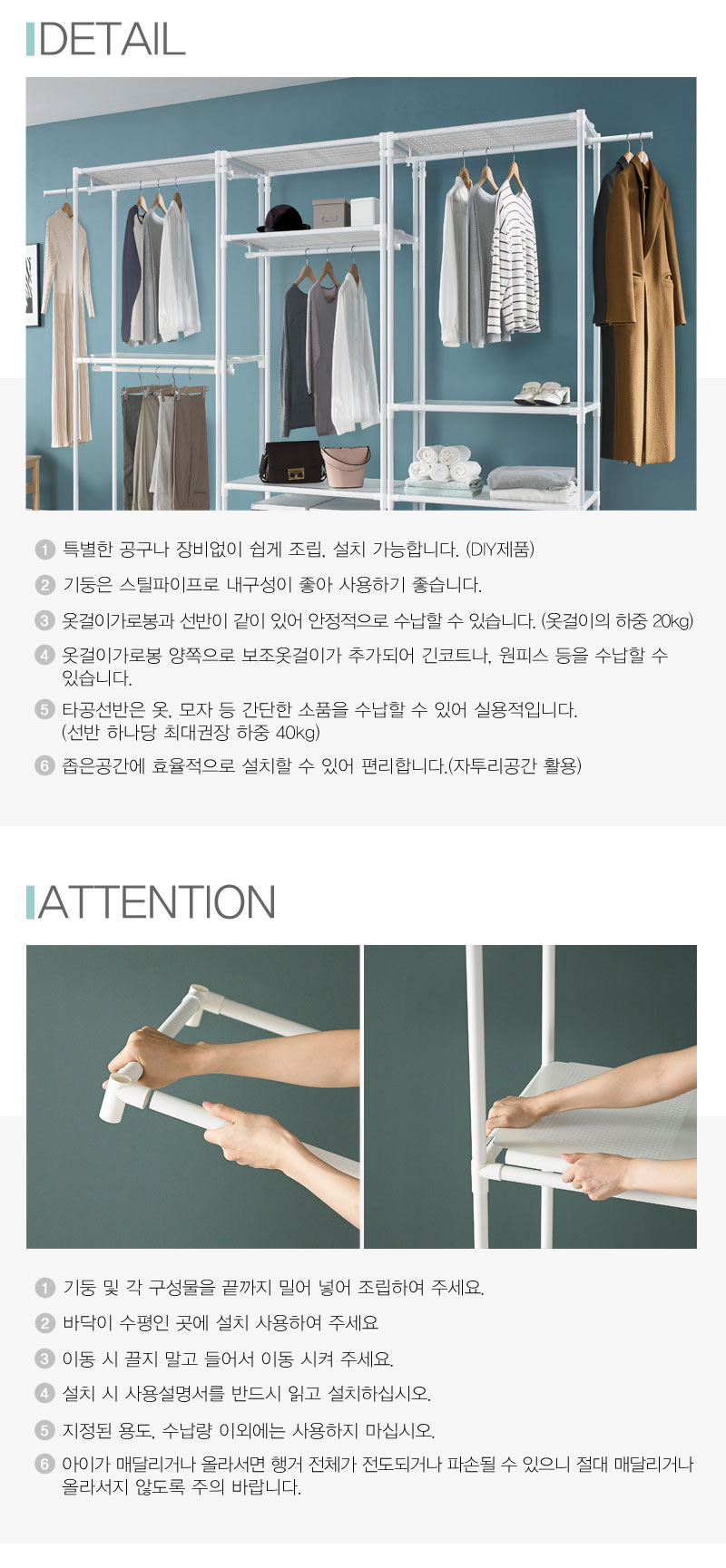 DETAIL

1 특별한 공구나 장비없이 쉽게 조립, 설치 가능합니다. (DIY제품)

2 기둥은 스틸파이프로 내구성이 좋아 사용하기 좋습니다.

3 옷걸이가로봉과 선반이 같이 있어 안정적으로 수납할 수 있습니다. (옷걸이의 하중 20kg)

4 옷걸이가로봉 양쪽으로 보조옷걸이가 추가되어 긴코트나, 원피스 등을 수납할 수 있습니다.

5 타공선반은 옷, 모자 등 간단한 소품을 수납할 수 있어 실용적입니다. (선반 하나당 최대권장 하중 40kg)

6 좁은공간에 효율적으로 설치할 수 있어 편리합니다.(자투리공간 활용)

ATTENTION

1 기둥 및 각 구성물을 끝까지 밀어 넣어 조립하여 주세요.

2 바닥이 수평인 곳에 설치 사용하여 주세요

3 이동 시 끌지 말고 들어서 이동 시켜 주세요.

4 설치 시 사용설명서를 반드시 읽고 설치하십시오.

5 지정된 용도, 수납량 이외에는 사용하지 마십시오.

6 아이가 매달리거나 올라서면 행거 전체가 전도되거나 파손될 수 있으니 절대 매달리거나 올라서지 않도록 주의 바랍니다.